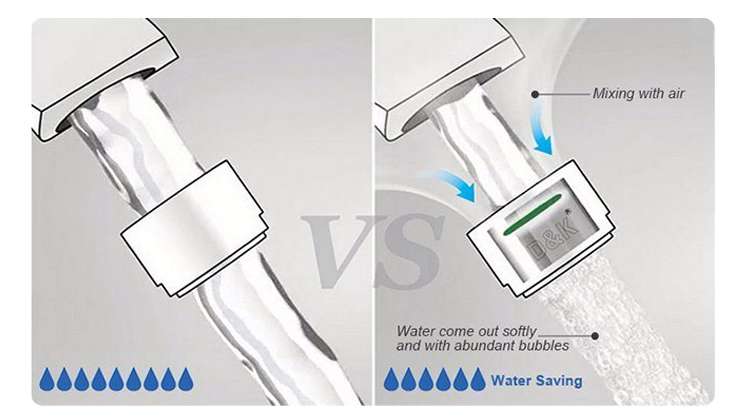 VS

Mixing with air

D&K

Water come out softly and with abundant bubbles

Water Saving